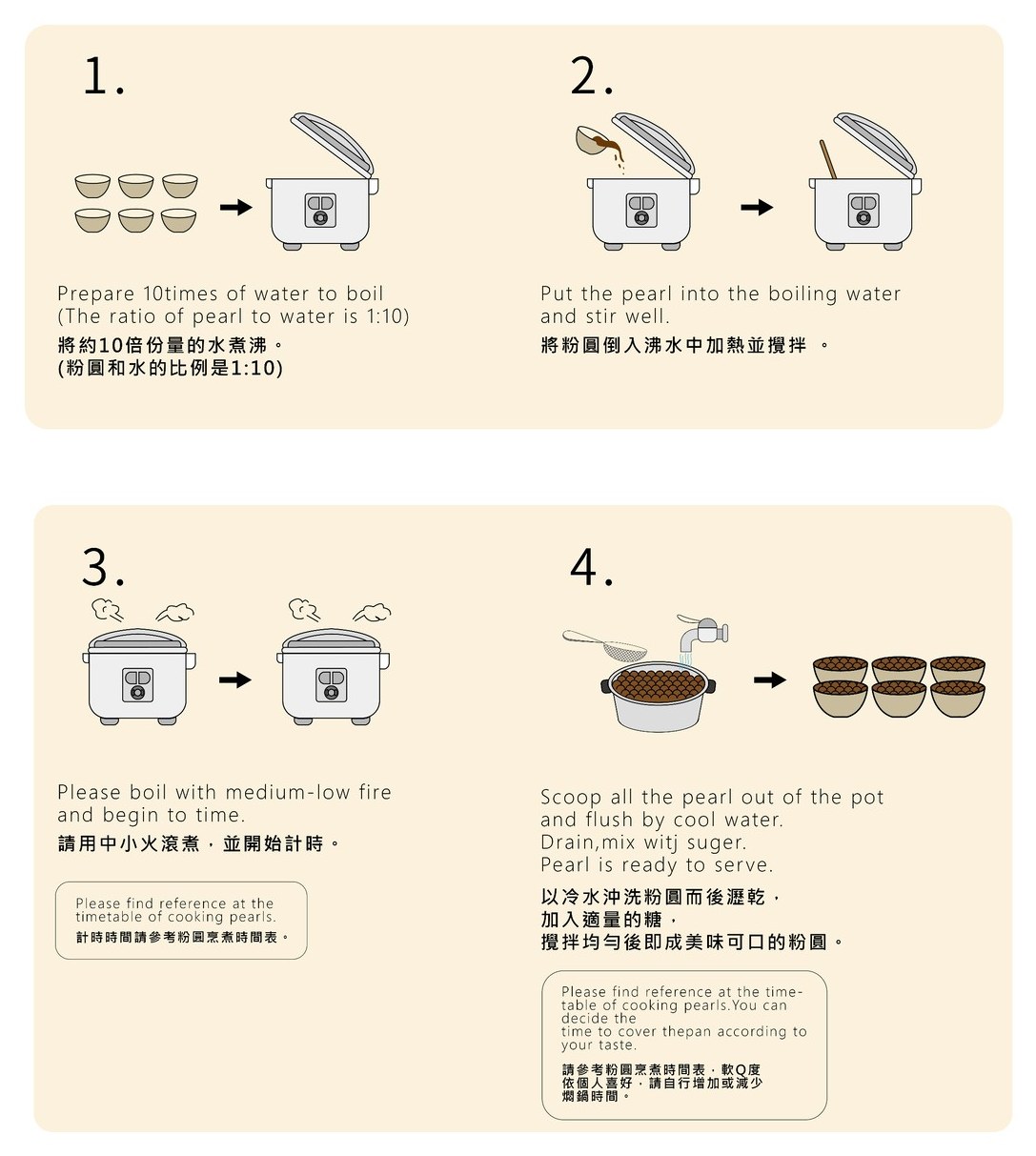 1.

Prepare 10times of water to boil
(The ratio of pearl to water is 1:10)
將約10倍份量的水煮沸。
(粉圓和水的比例是1:10)

2.

Put the pearl into the boiling water and stir well.
將粉圓倒入沸水中加熱並攪拌 。

3.

Please boil with medium-low fire and begin to time.
請用中小火滾煮，並開始計時。

Please find reference at the timetable of cooking pearls.
計時時間請參考粉圓烹煮時間表。

4.

Scoop all the pearl out of the pot and flush by cool water.
Drain,mix witj suger.
Pearl is ready to serve.
以冷水沖洗粉圓而後瀝乾，
加入適量的糖，
攪拌均勻後即成美味可口的粉圓。

Please find reference at the timetable of cooking pearls.You can decide the time to cover thepan according to your taste.
請參考粉圓烹煮時間表，軟Q度依個人喜好，請自行增加或減少燜鍋時間。